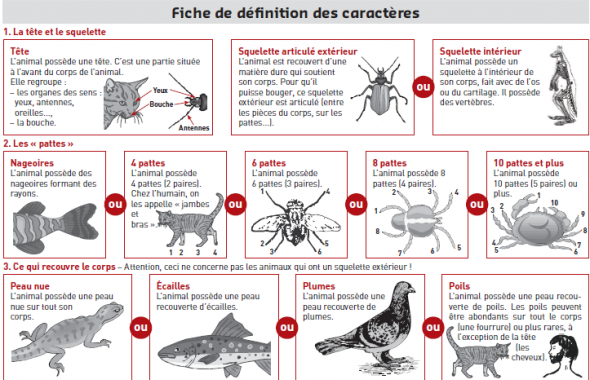 Fiche de définition des caractères

1. La tête et le squelette

Tête
L'animal possède une tête. C'est une partie située à l'avant du corps de l'animal.
Elle regroupe :
– les organes des sens : yeux, antennes, oreilles...,
– la bouche.

Yeux
Bouche
Antennes

Squelette articulé extérieur
L'animal est recouvert d'une matière dure qui soutient son corps. Pour qu'il puisse bouger, ce squelette extérieur est articulé (entre les pièces du corps, sur les pattes...).

ou

Squelette intérieur
L'animal possède un squelette à l'intérieur de son corps, fait avec de l'os ou du cartilage. Il possède des vertèbres.

2. Les « pattes »

Nageoires
L'animal possède des nageoires formant des rayons.

ou

4 pattes
L'animal possède 4 pattes (2 paires). Chez l'humain, on les appelle « jambes et bras ».

1 2 3 4

ou

6 pattes
L'animal possède 6 pattes (3 paires).

1 2 3 4 5 6

ou

8 pattes
L'animal possède 8 pattes (4 paires).

1 2 3 4 5 6 7 8

ou

10 pattes et plus
L'animal possède 10 pattes (5 paires) ou plus.

1 2 3 4 5 6 7 8 9 10

3. Ce qui recouvre le corps – Attention, ceci ne concerne pas les animaux qui ont un squelette extérieur !

Peau nue
L'animal possède une peau nue sur tout son corps.

ou

Écailles
L'animal possède une peau recouverte d'écailles.

ou

Plumes
L'animal possède une peau recouverte de plumes.

ou

Poils
L'animal possède une peau recouverte de poils. Les poils peuvent être abondants sur tout le corps (une fourrure) ou plus rares, à l'exception de la tête (les cheveux).